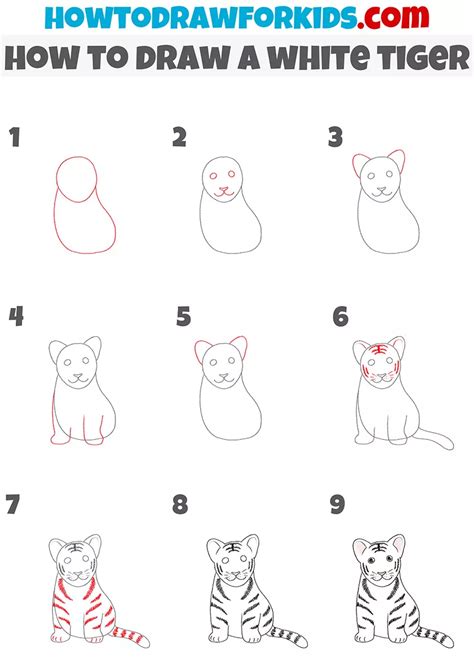 HOWTODRAWFORKIDS.com
HOW TO DRAW A WHITE TIGER

1

2

3

4

5

6

7

8

9